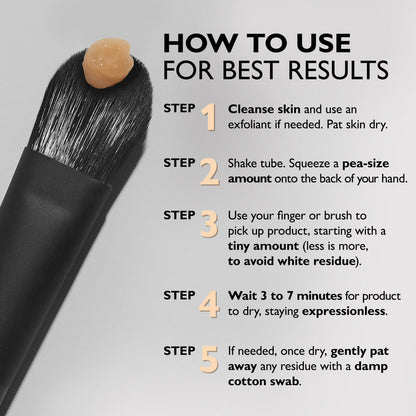 HOW TO USE
FOR BEST RESULTS

STEP 1 Cleanse skin and use an exfoliant if needed. Pat skin dry.

STEP 2 Shake tube. Squeeze a pea-size amount onto the back of your hand.

STEP 3 Use your finger or brush to pick up product, starting with a tiny amount (less is more, to avoid white residue).

STEP 4 Wait 3 to 7 minutes for product to dry, staying expressionless.

STEP 5 If needed, once dry, gently pat away any residue with a damp cotton swab.