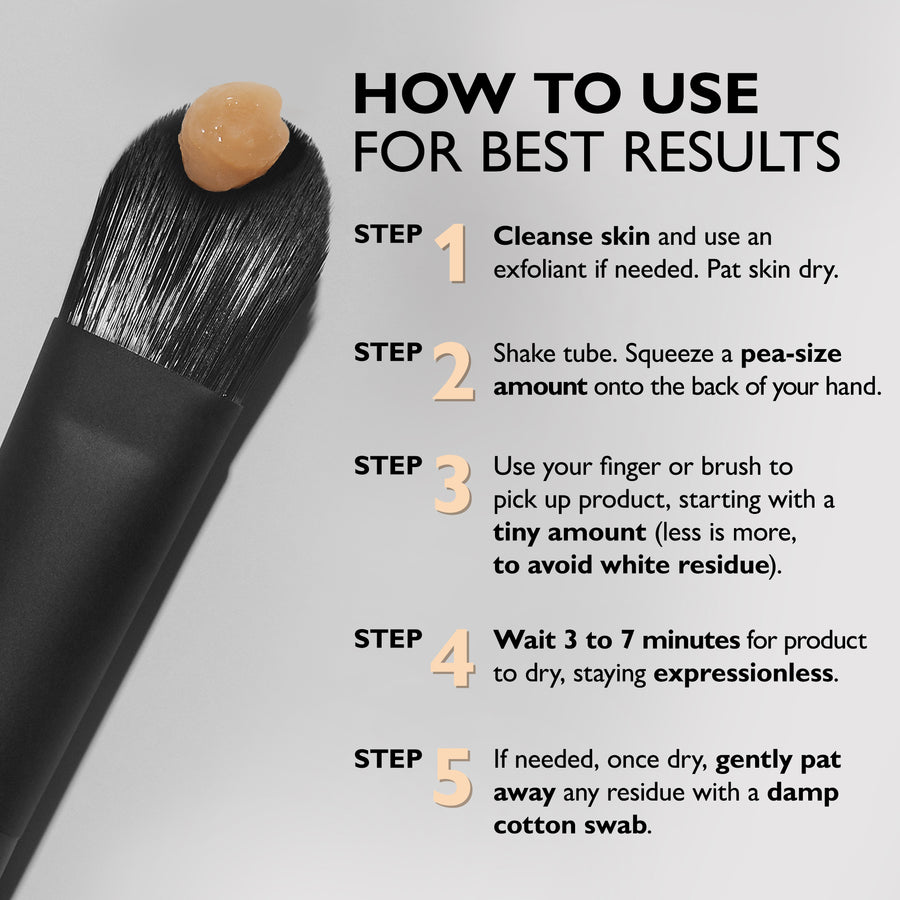 HOW TO USE
FOR BEST RESULTS

STEP 1 Cleanse skin and use an exfoliant if needed. Pat skin dry.

STEP 2 Shake tube. Squeeze a pea-size amount onto the back of your hand.

STEP 3 Use your finger or brush to pick up product, starting with a tiny amount (less is more, to avoid white residue).

STEP 4 Wait 3 to 7 minutes for product to dry, staying expressionless.

STEP 5 If needed, once dry, gently pat away any residue with a damp cotton swab.